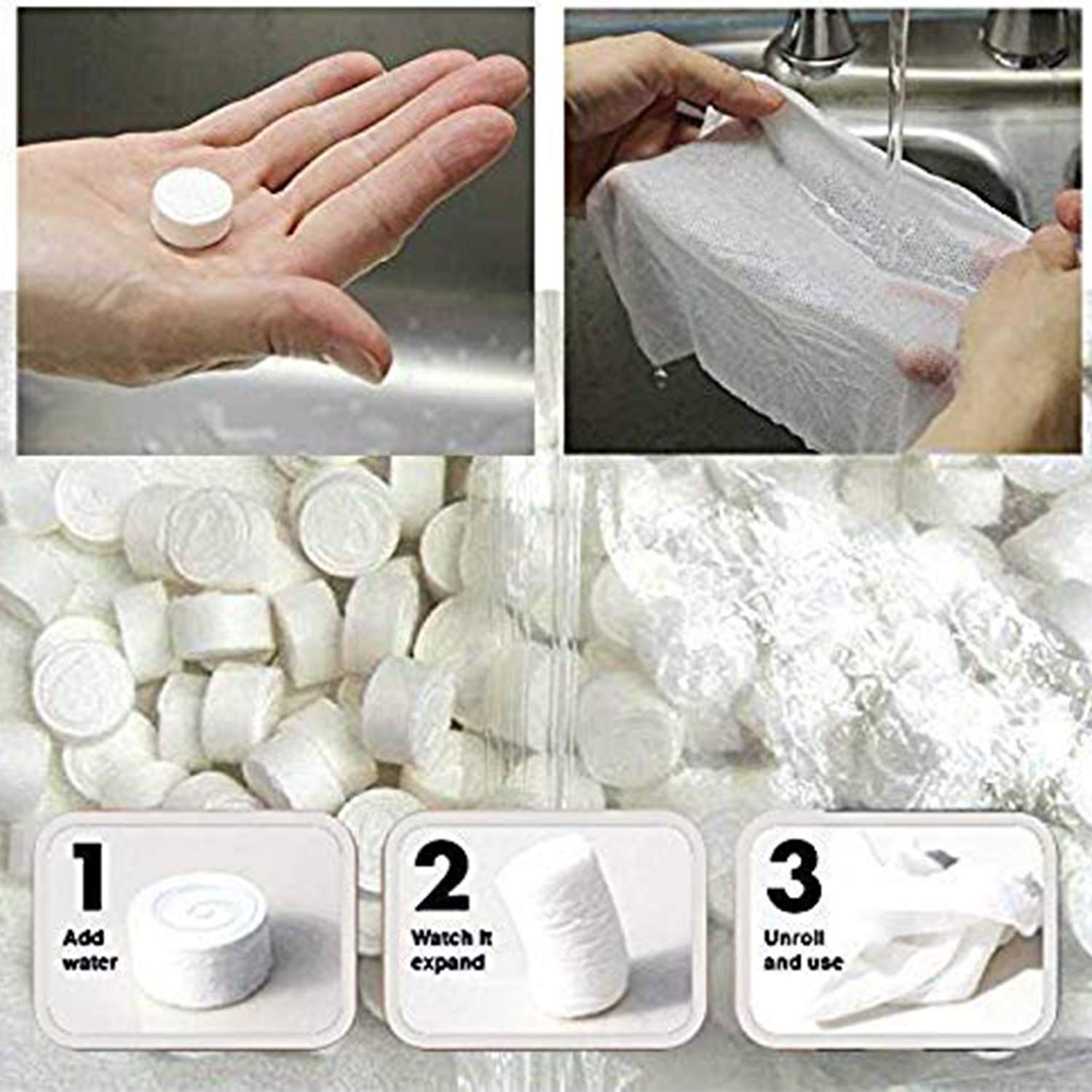 1
Add water

2
Watch it expand

3
Unroll and use